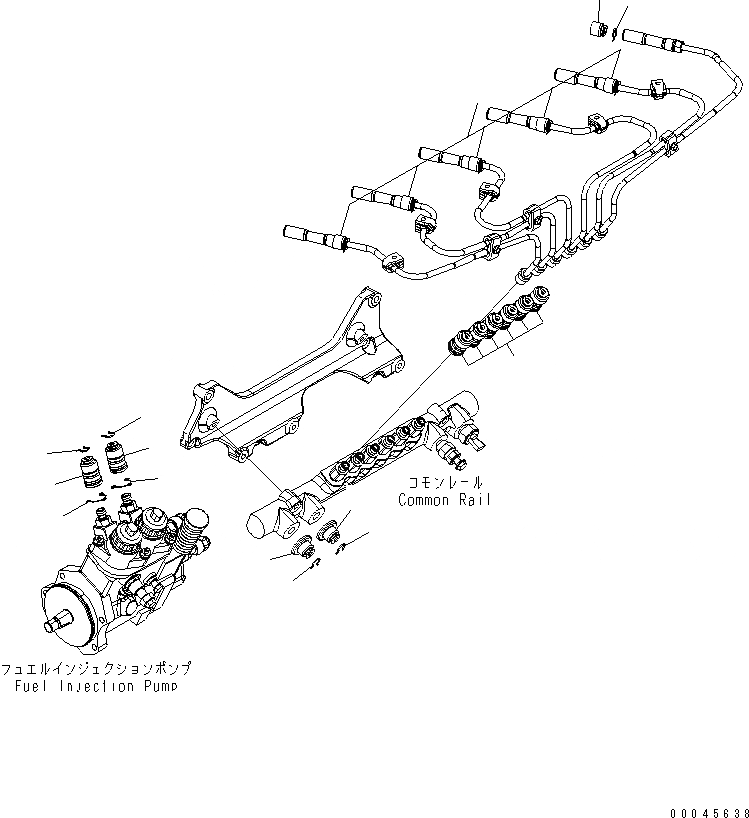 コモンレール
Common Rail

フュエルインジェクションポンプ
Fuel Injection Pump

00045638