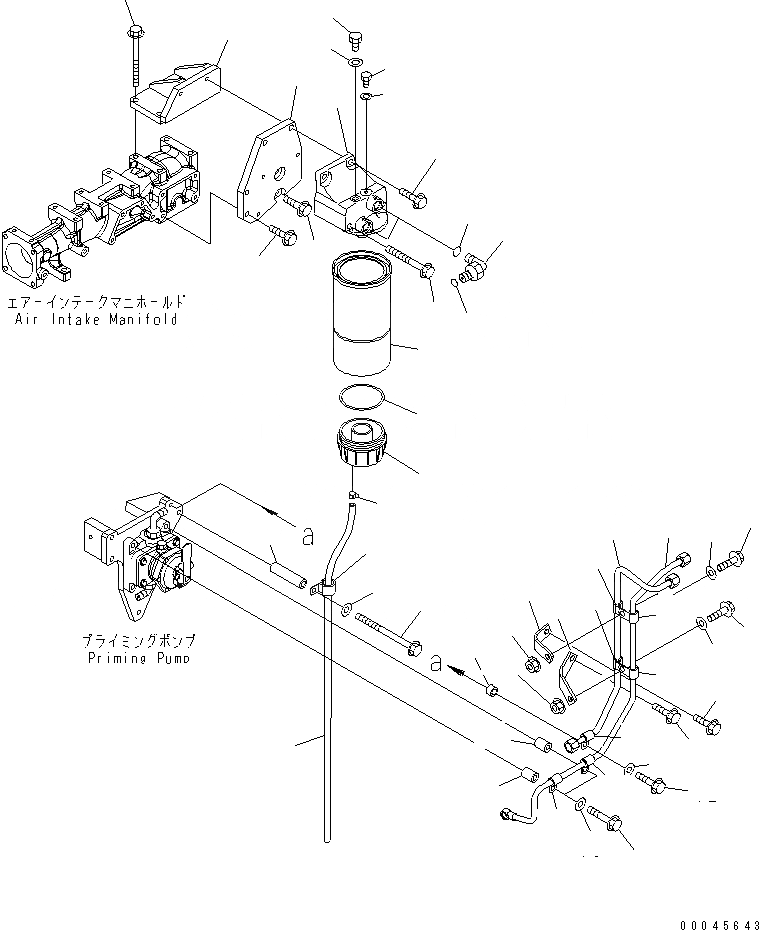 エアーインテークマニホールド
Air Intake Manifold

a

プライミングポンプ
Priming Pump

a

00045643