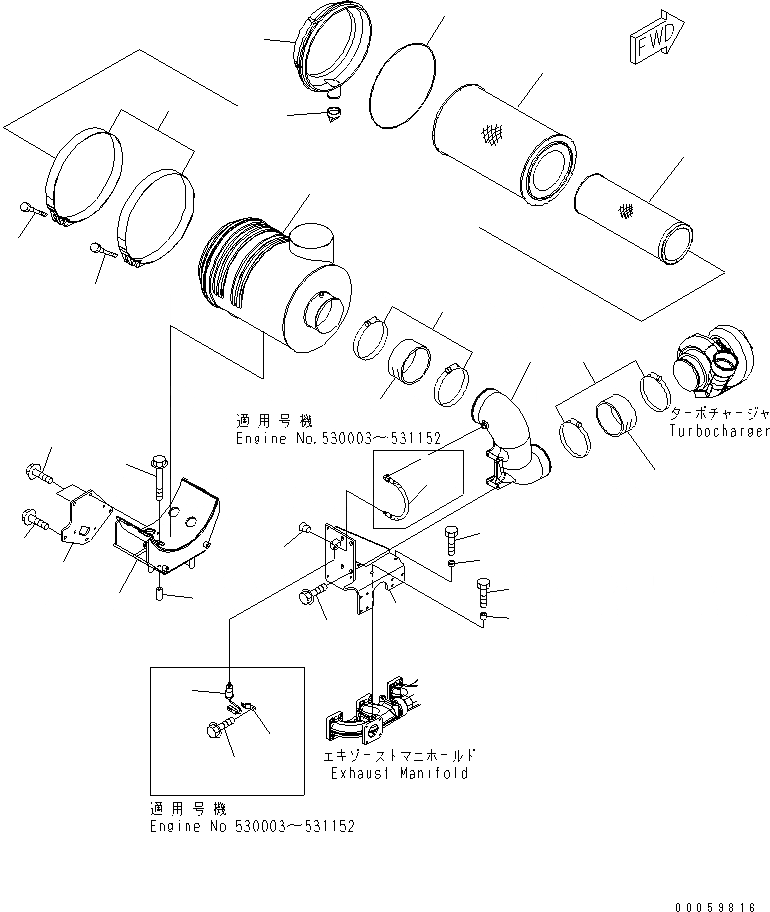 FWD

適用号機
Engine No.530003~531152

ターボチャージャ
Turbocharger

エキゾーストマニホールド
Exhaust Manifold

適用号機
Engine No 530003~531152

00059816