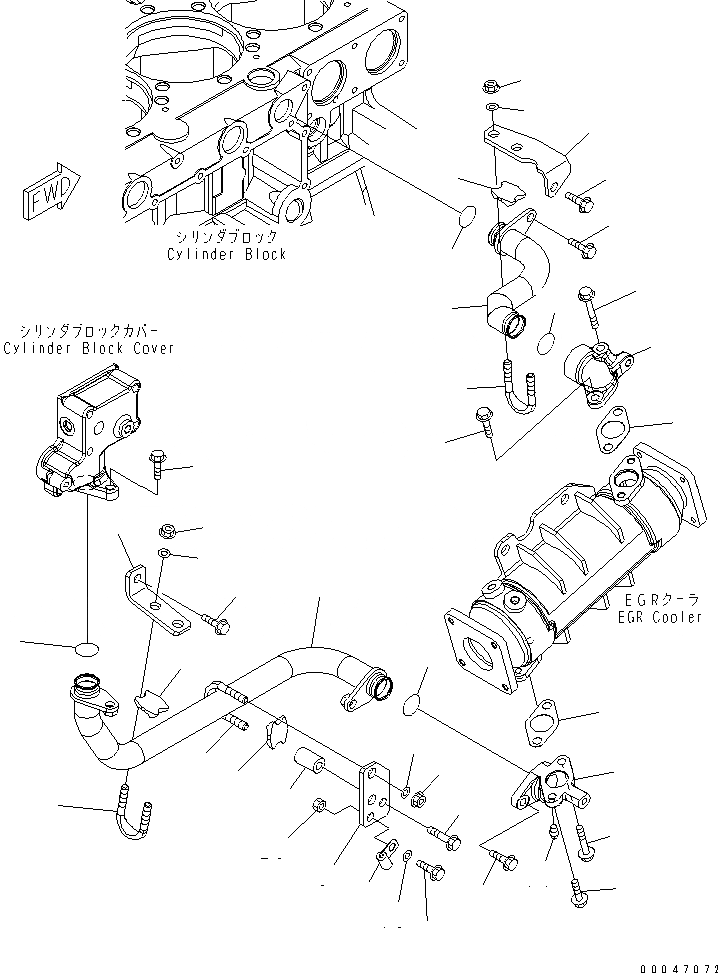 FWD

シリンダブロック
Cylinder Block

シリンダブロックカバー
Cylinder Block Cover

EGRクーラ
EGR Cooler

00047072