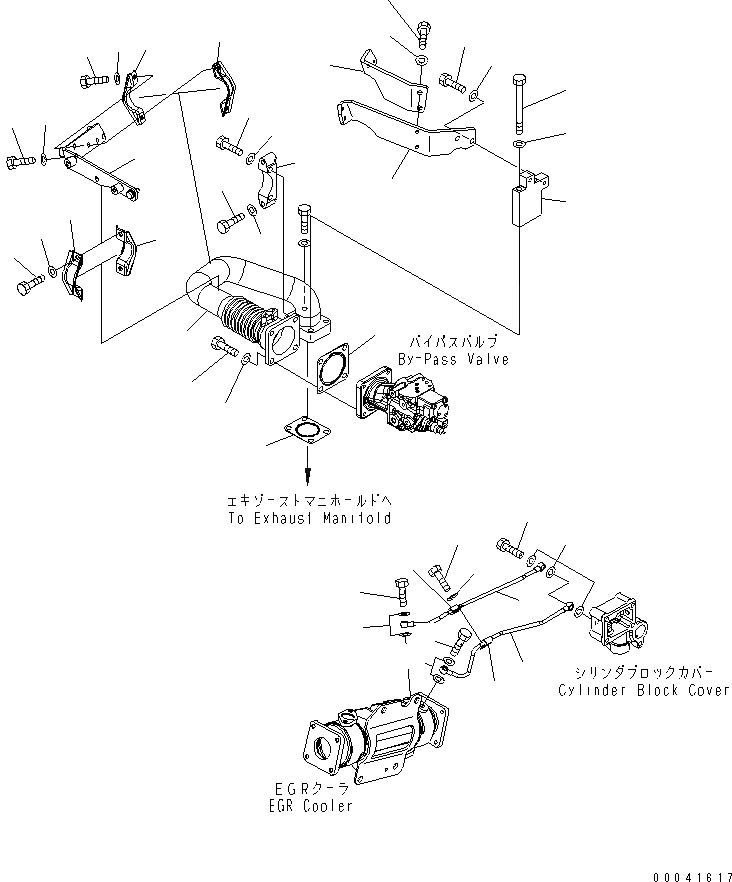 バイパスバルブ
By-Pass Valve

エキゾーストマニホールドへ
To Exhaust Manifold

シリンダブロックカバー
Cylinder Block Cover

EGRクーラ
EGR Cooler

00041617