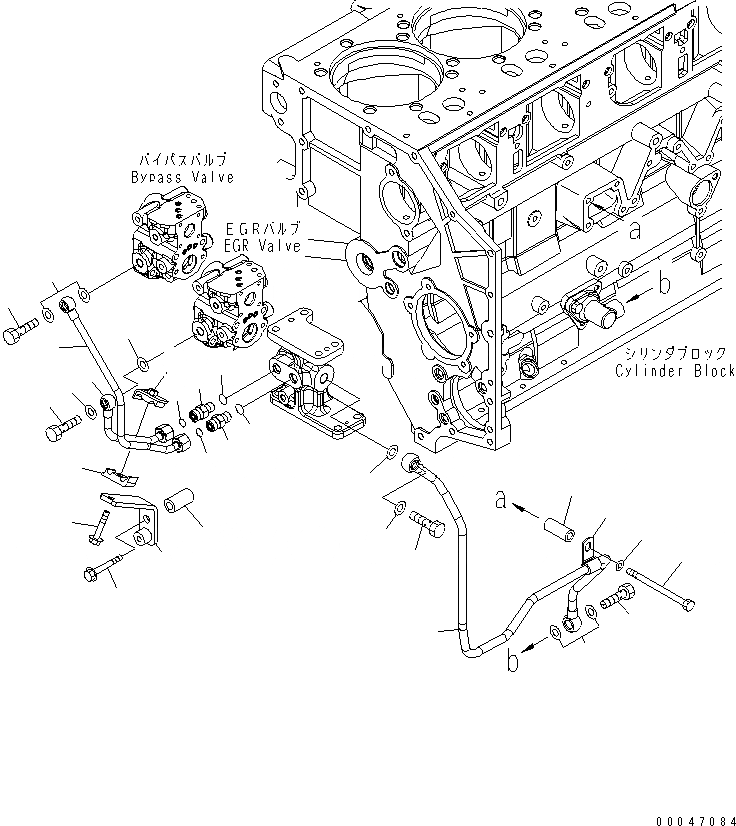 バイパスバルブ
Bypass Valve

EGRバルブ
EGR Valve

a

b

シリンダブロック
Cylinder Block

a

b

00047084