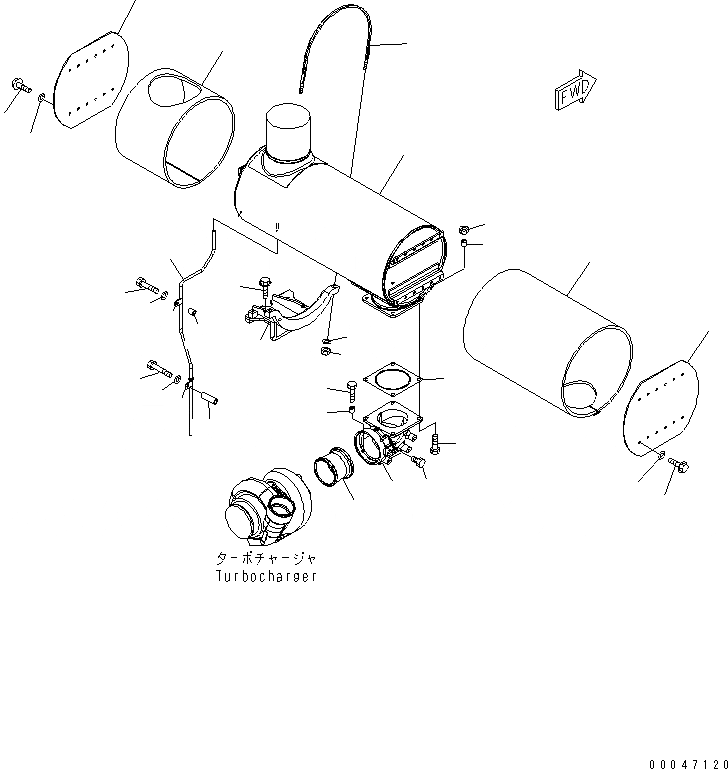 FWD

ターボチャージャ
Turbocharger

00047120