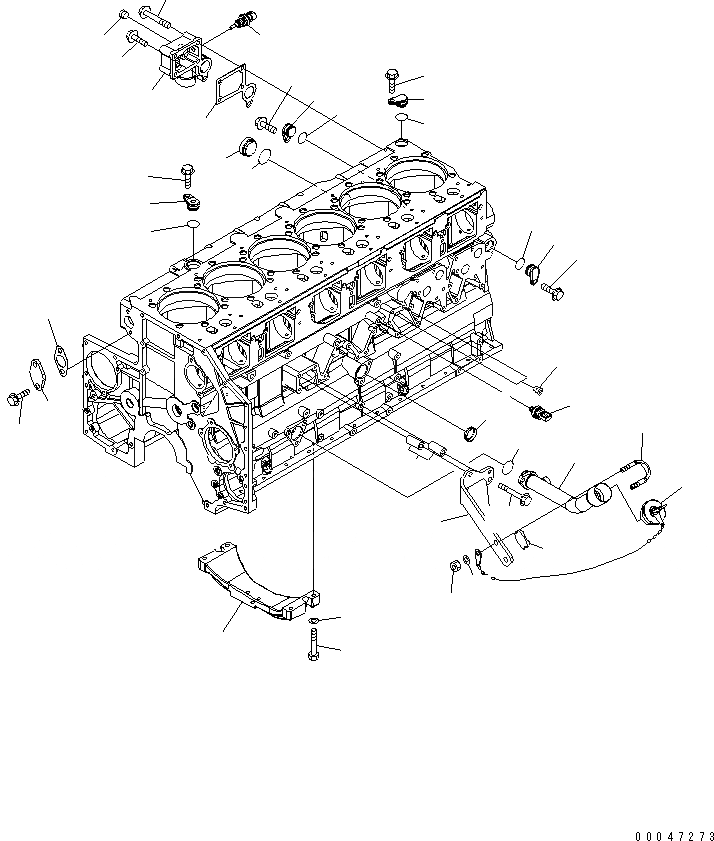 00047273