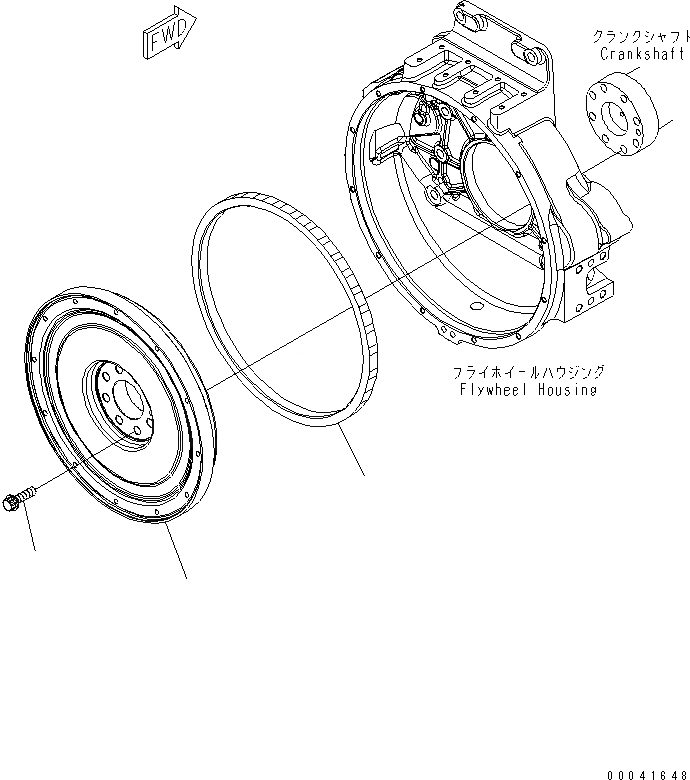 FWD

クランクシャフト
Crankshaft

フライホイールハウジング
Flywheel Housing

00041648