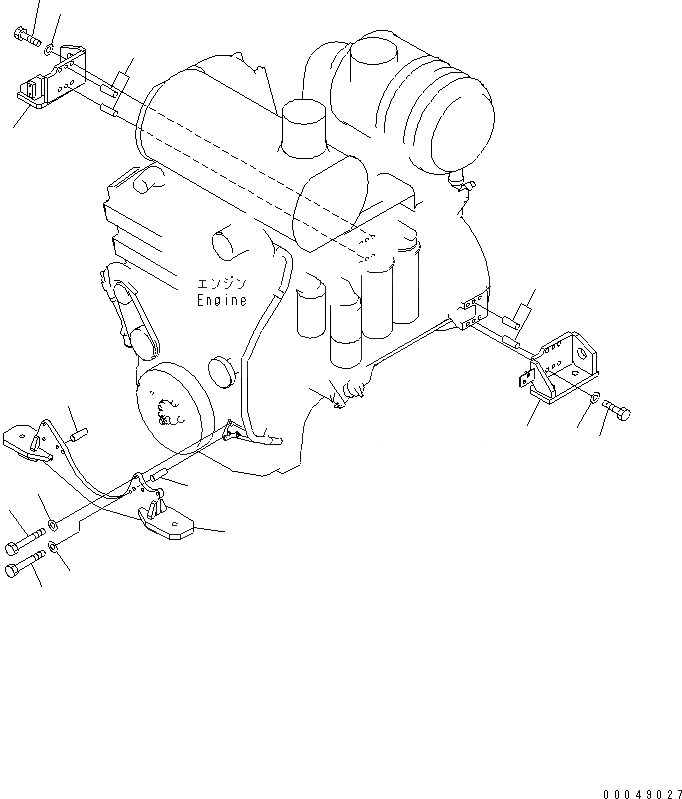 エンジン
Engine

00049027