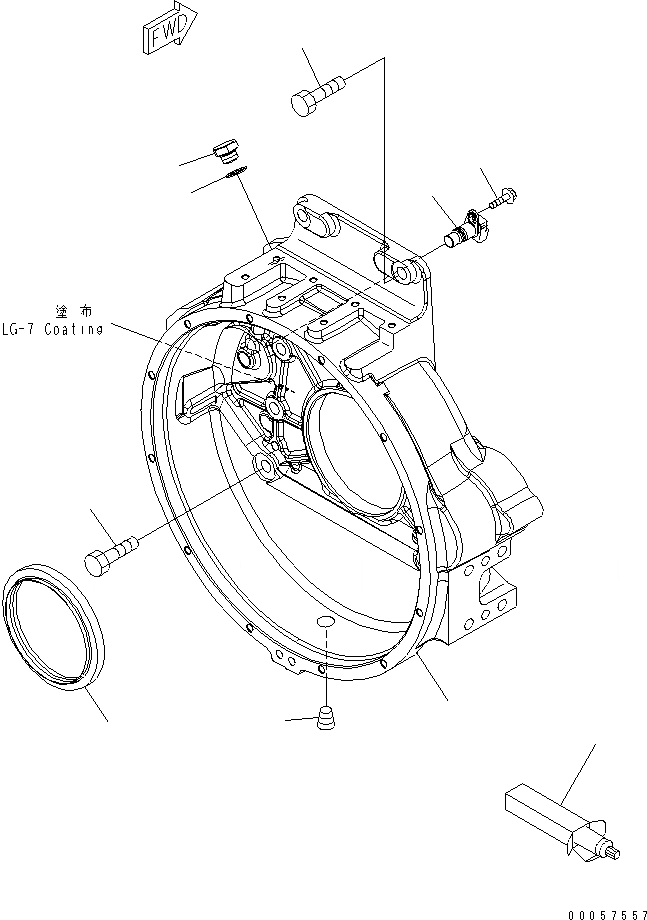 FWD

塗布
LG-7 Coating

00057557