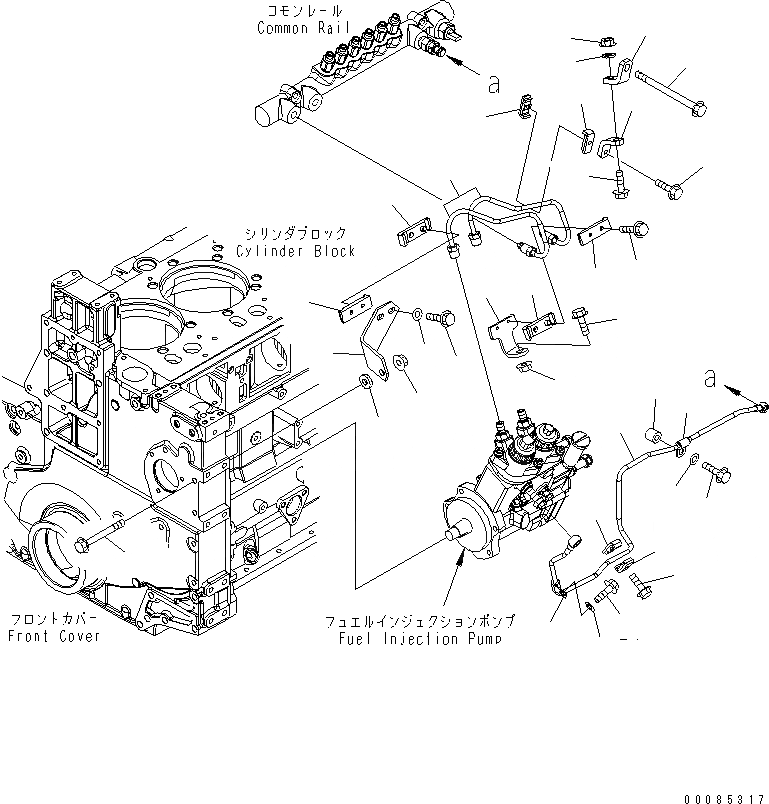 コモンレール
Common Rail

a

シリンダブロック
Cylinder Block

a

フロントカバー
Front Cover

フュエルインジェクションポンプ
Fuel Injection Pump

00085317