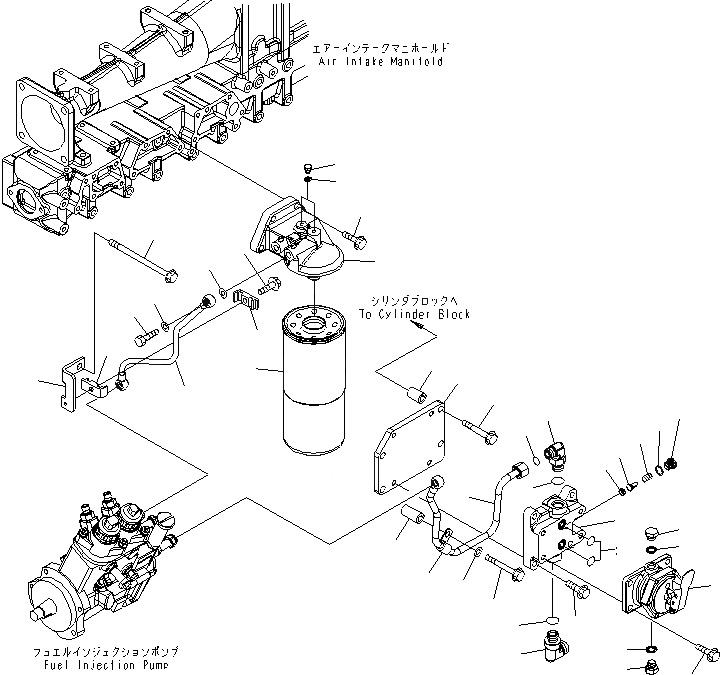 エアーインテークマニホールド
Air Intake Manifold

シリンダブロックへ
To Cylinder Block

フュエルインジェクションポンプ
Fuel Injection Pump