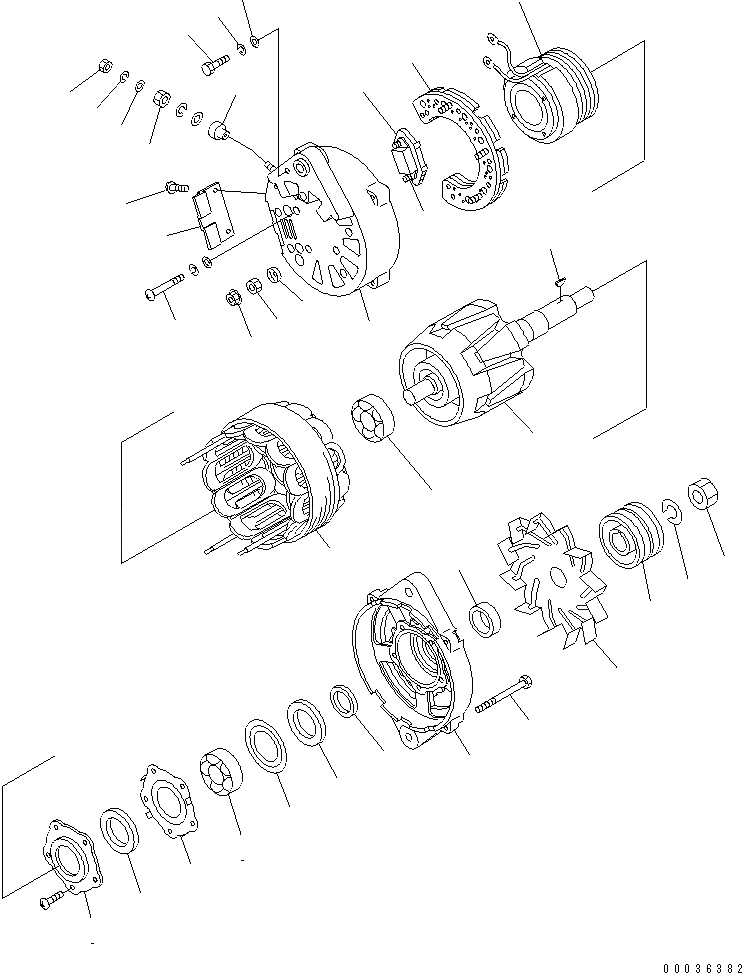 00036382