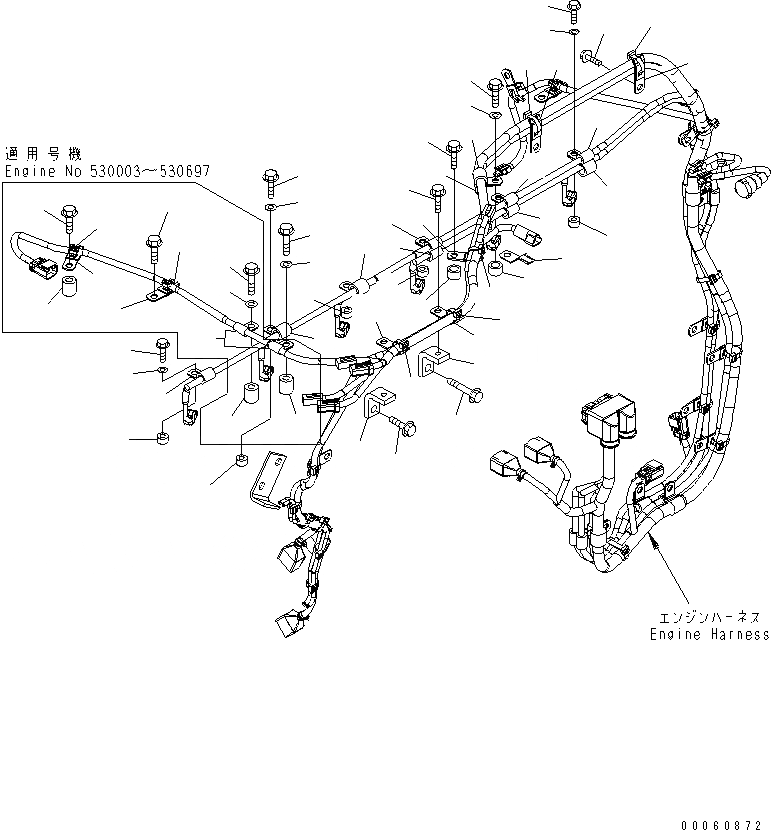 適用号機
Engine No 530003～530697

エンジンハーネス
Engine Harness

00060872