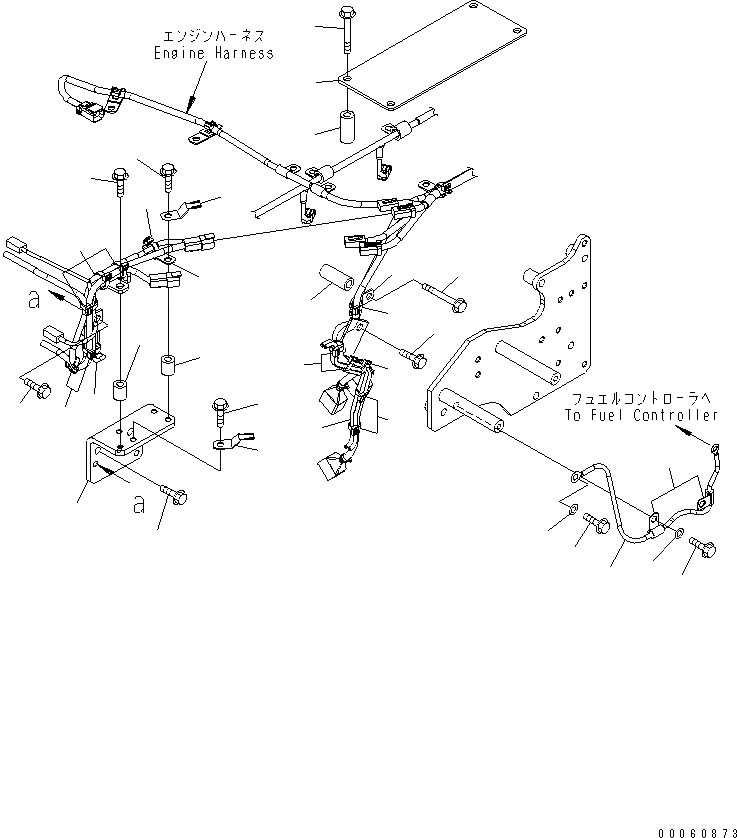 エンジンハーネス
Engine Harness

a

a

フュエルコントローラへ
To Fuel Controller

00060873