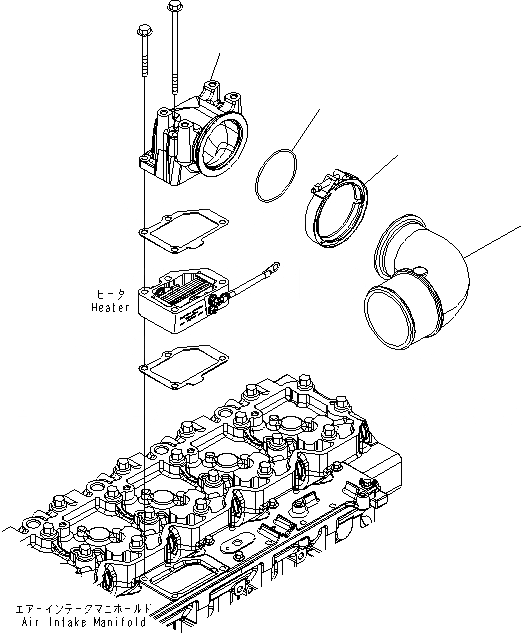 ヒータ
Heater

エアーインテークマニホールド
Air Intake Manifold