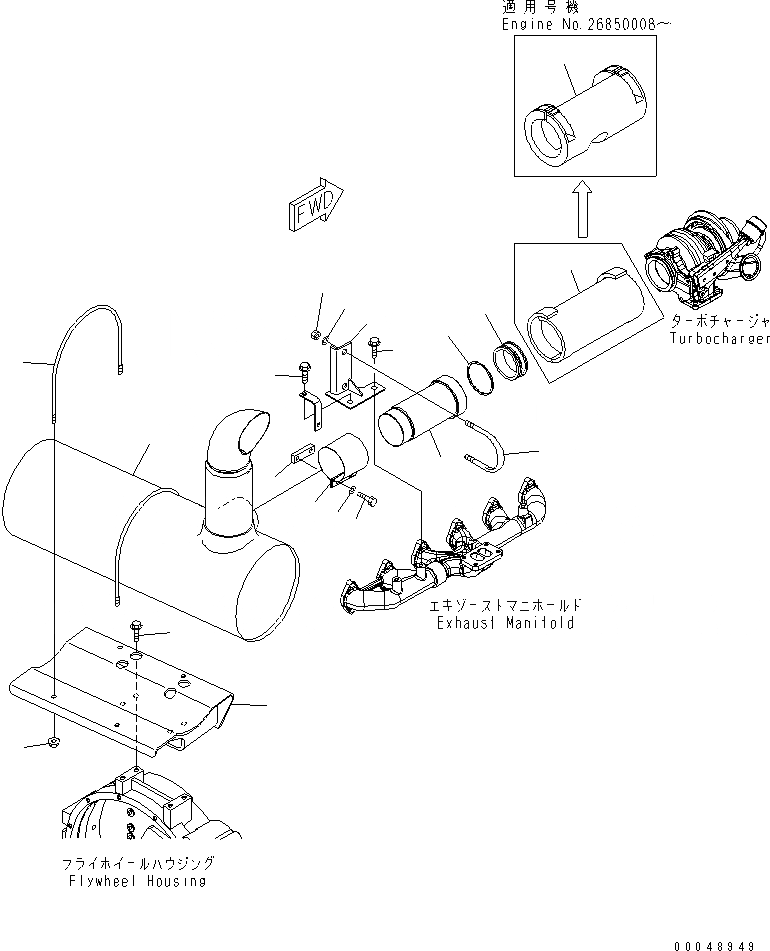 適用号機
Engine No.26850008~

FWD

ターボチャージャ
Turbocharger

エキゾーストマニホールド
Exhaust Manifold

フライホイールハウジング
Flywheel Housing

00048949