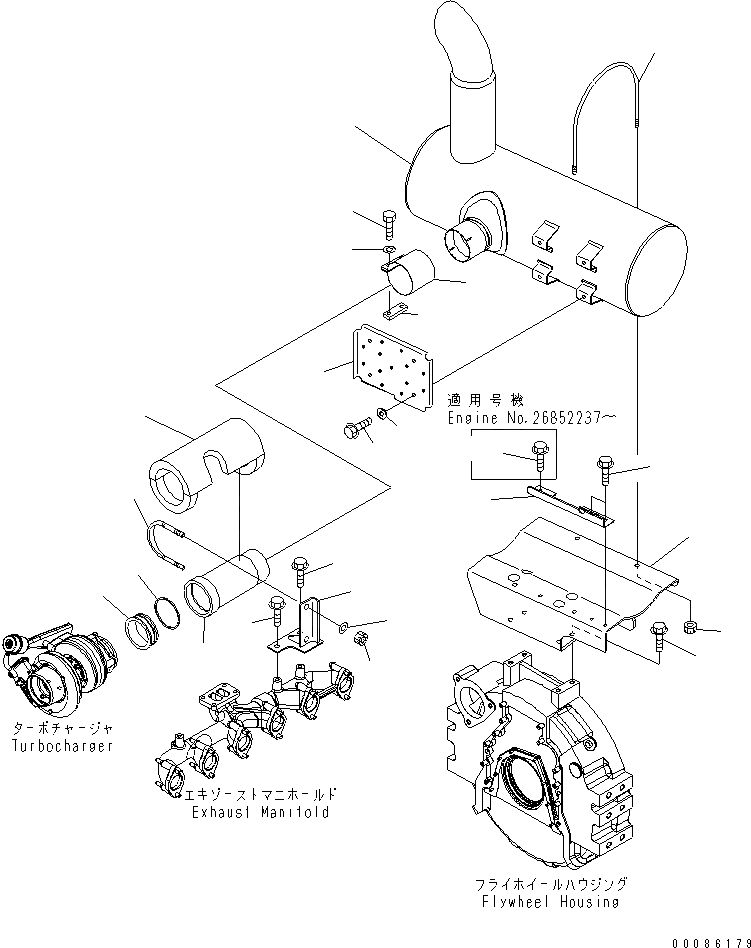 適用号機
Engine No.26852237～

ターボチャージャ
Turbocharger

エキゾーストマニホールド
Exhaust Manifold

フライホイールハウジング
Flywheel Housing

00086179