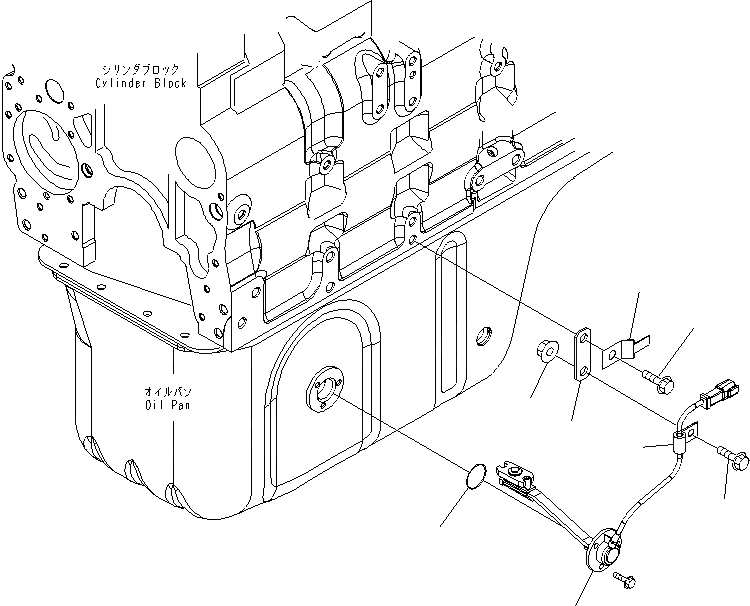 シリンダブロック
Cylinder Block

オイルパン
Oil Pan