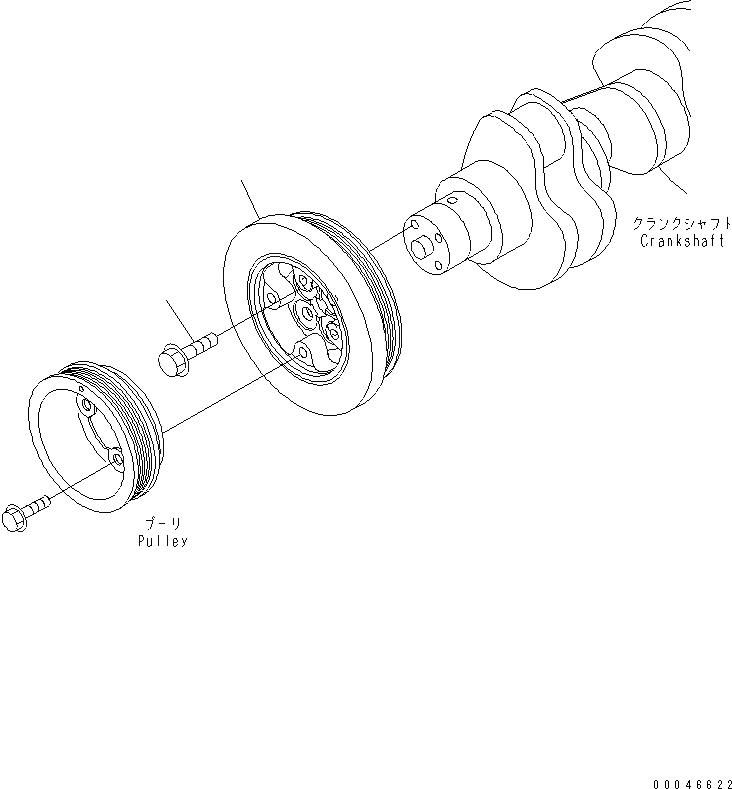 クランクシャフト
Crankshaft

プーリ
Pulley

00046622