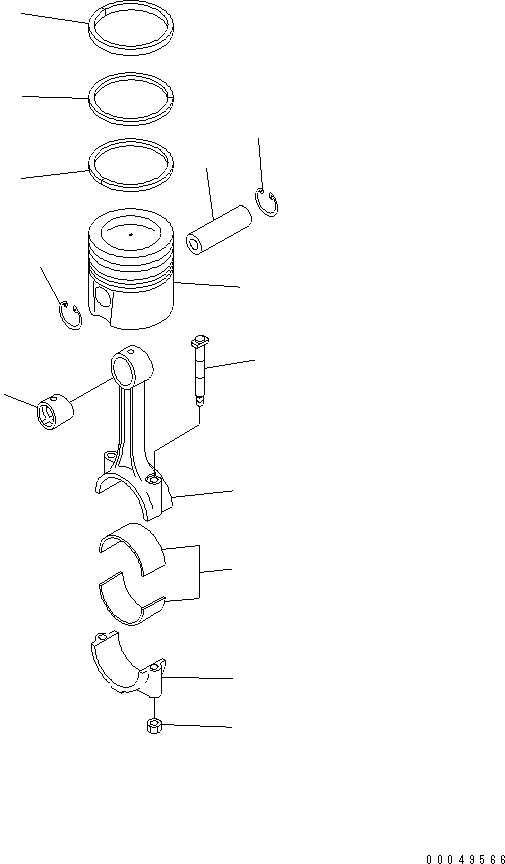 00049566