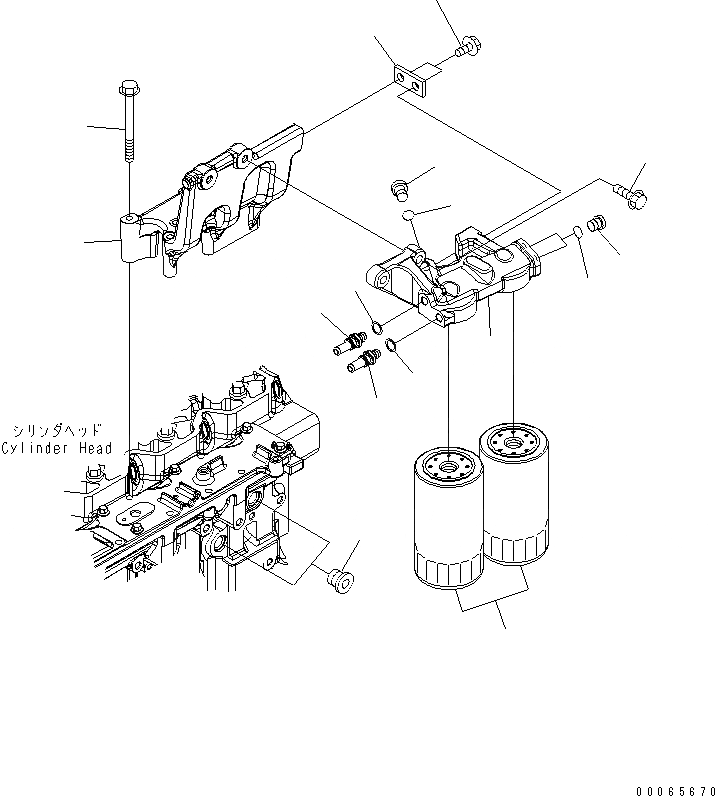 シリンダヘッド
Cylinder Head

00065670