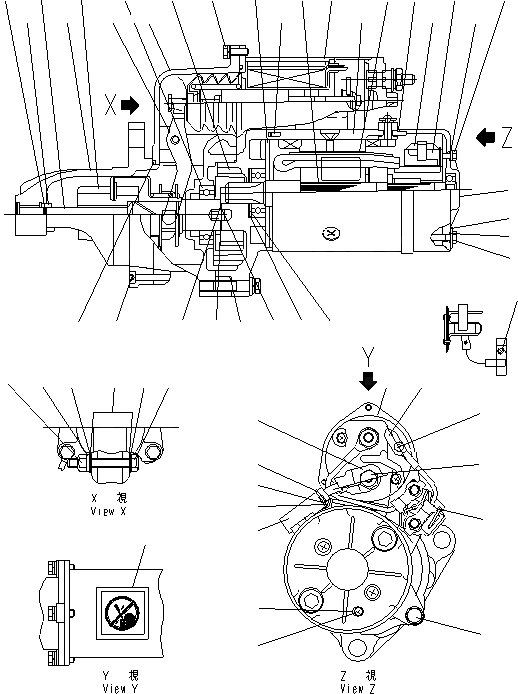 X
Z
Y
X 視
View X
Y 視
View Y
Z 視
View Z