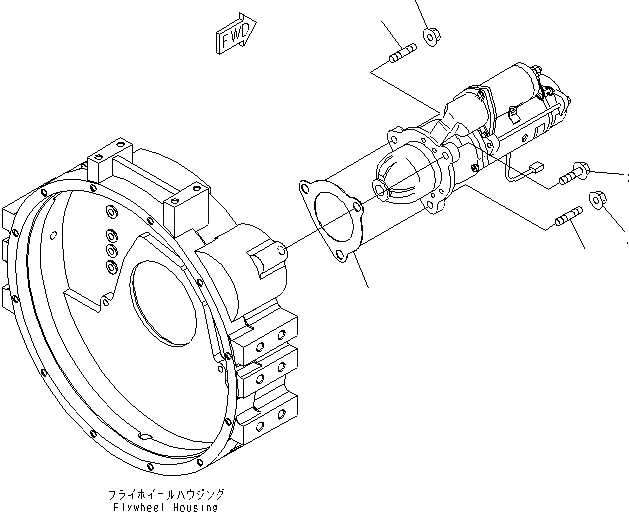 FWD

フライホイールハウジング
Flywheel Housing