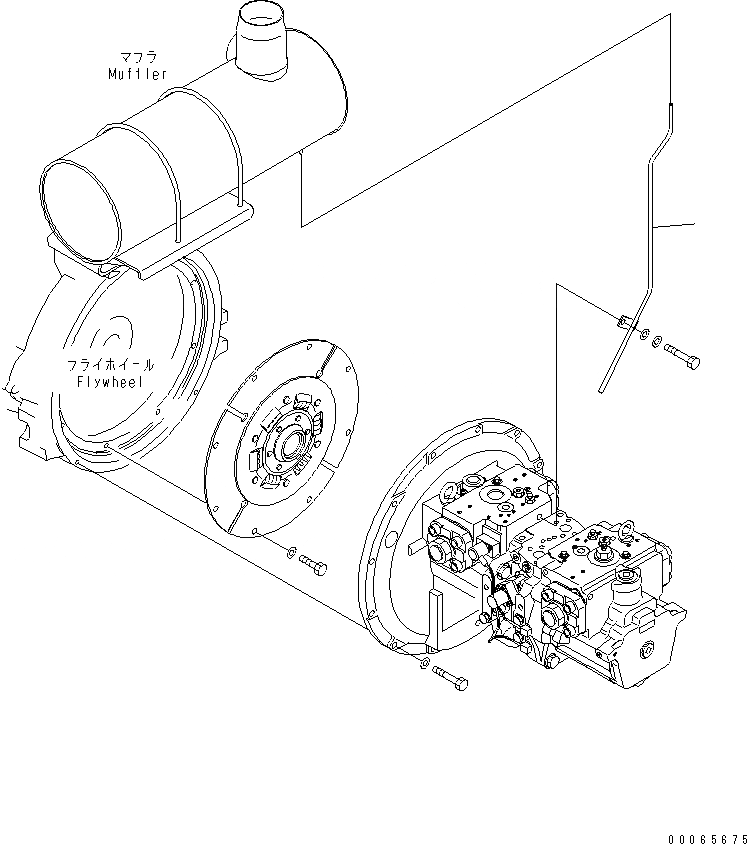 マフラ
Muffler

フライホイール
Flywheel

00065675