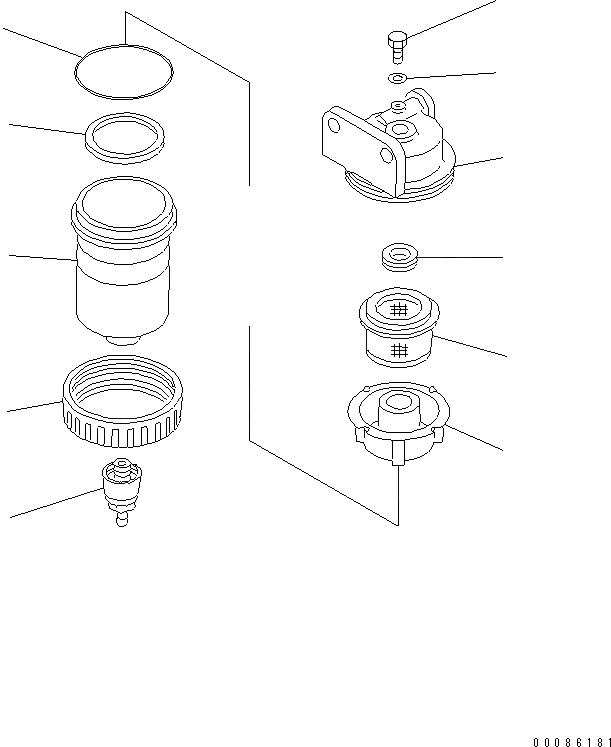 00086181