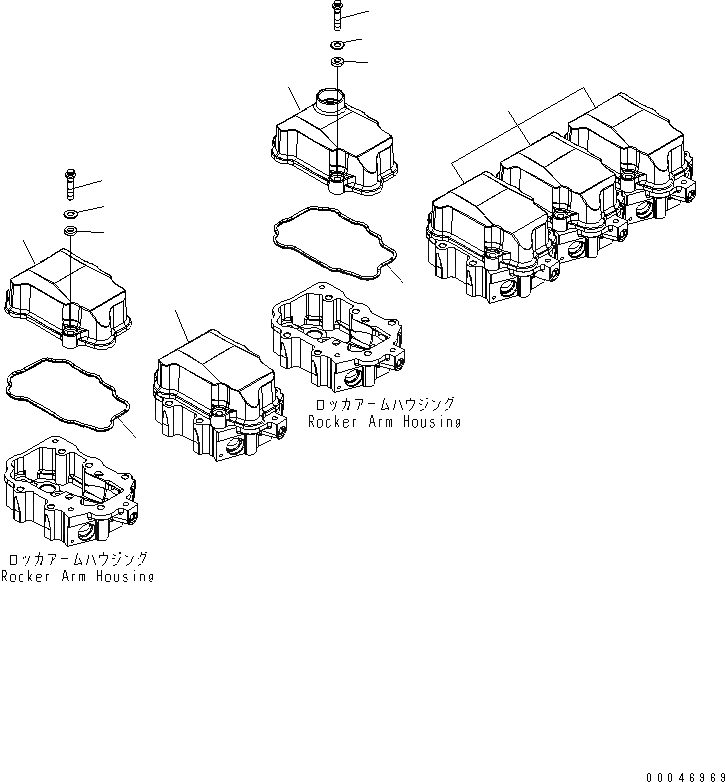 ロッカアームハウジング
Rocker Arm Housing

ロッカアームハウジング
Rocker Arm Housing

00046969