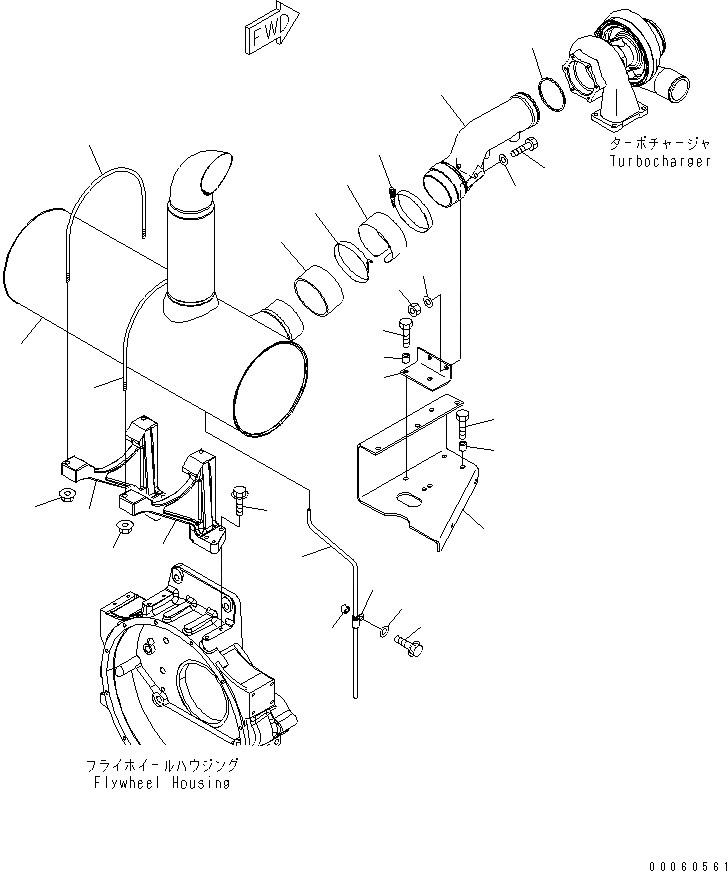 FWD

ターボチャージャ
Turbocharger

フライホイールハウジング
Flywheel Housing

00060561