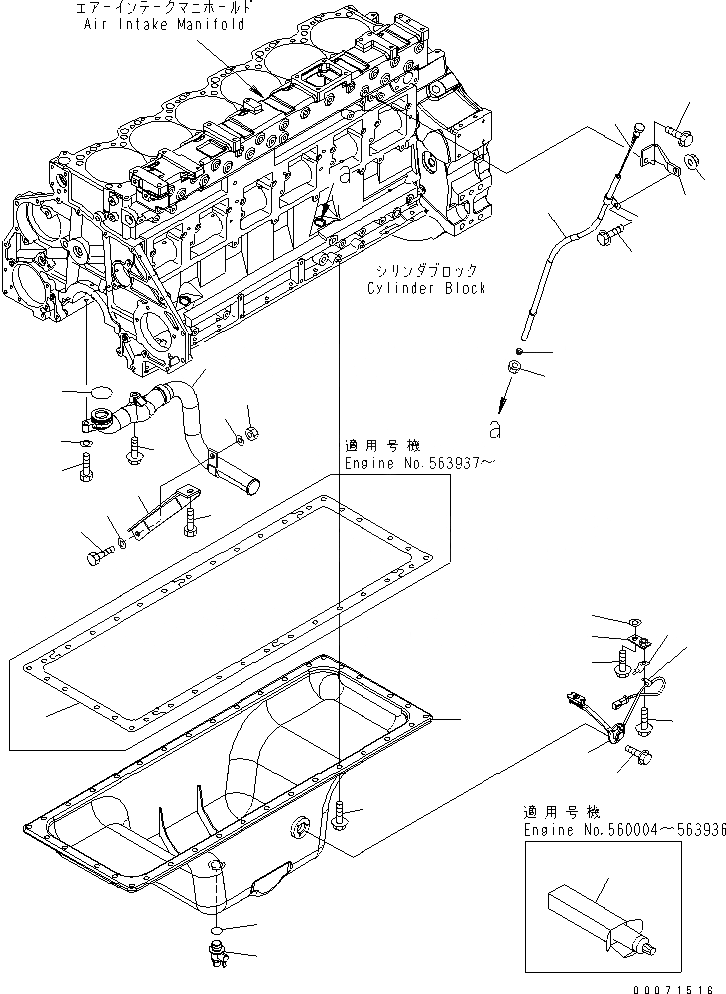 エアーインテークマニホールド
Air Intake Manifold

a

シリンダブロック
Cylinder Block

a

適用号機
Engine No.563937~

適用号機
Engine No.560004~563936

00071516