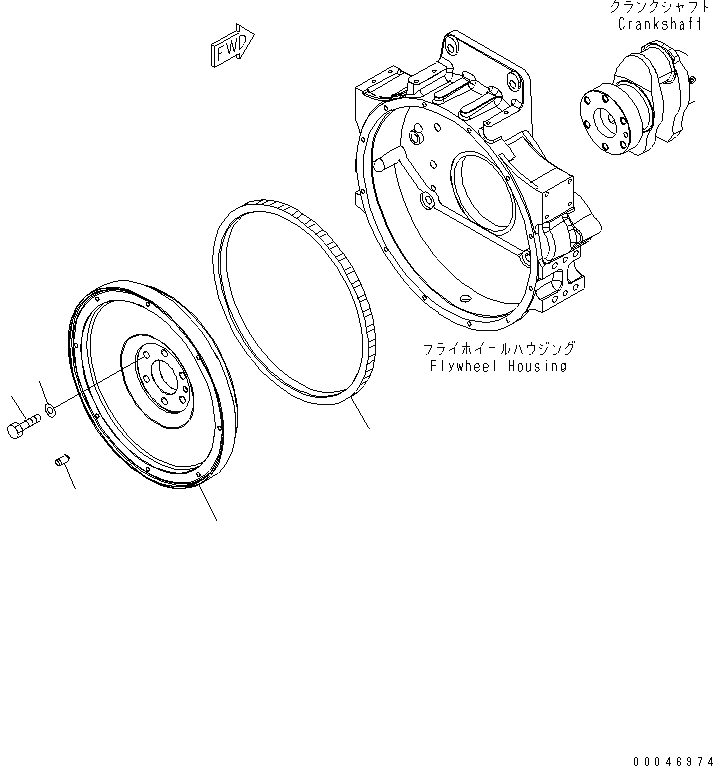 クランクシャフト
Crankshaft

FWD

フライホイールハウジング
Flywheel Housing

00046974