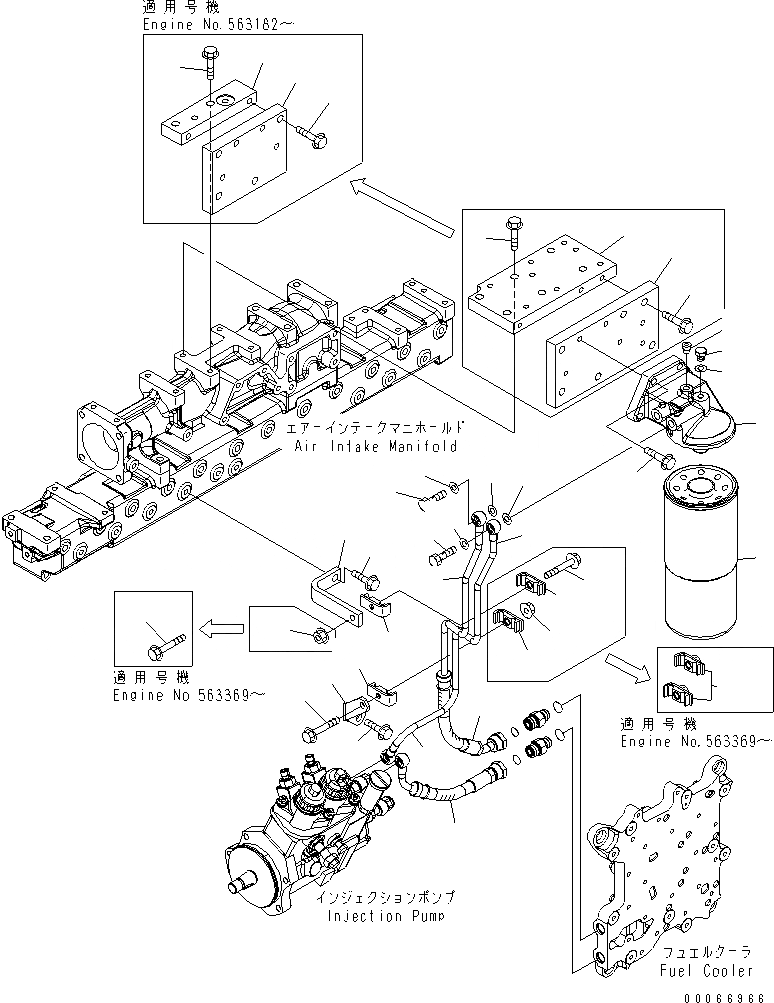 適用号機
Engine No.563182～

エアーインテークマニホールド
Air Intake Manifold

適用号機
Engine No 563369～

適用号機
Engine No.563369～

インジェクションポンプ
Injection Pump

フュエルクーラ
Fuel Cooler

00066966