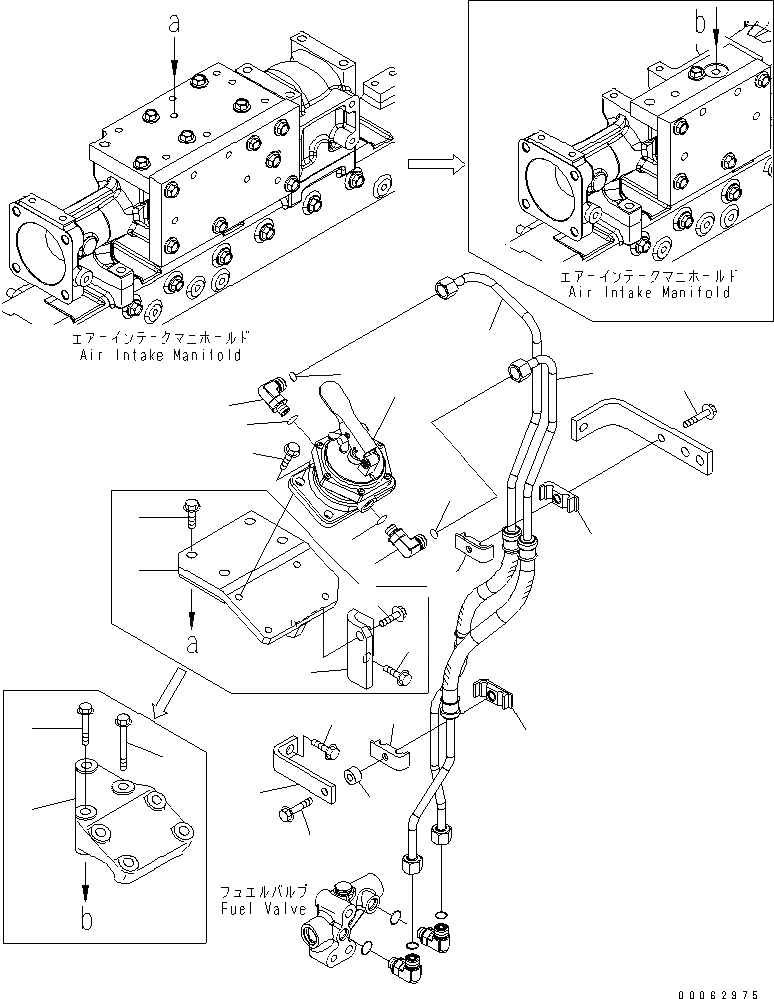 a

b

エアーインテークマニホールド
Air Intake Manifold

エアーインテークマニホールド
Air Intake Manifold

a

b

フュエルバルブ
Fuel Valve

00062975