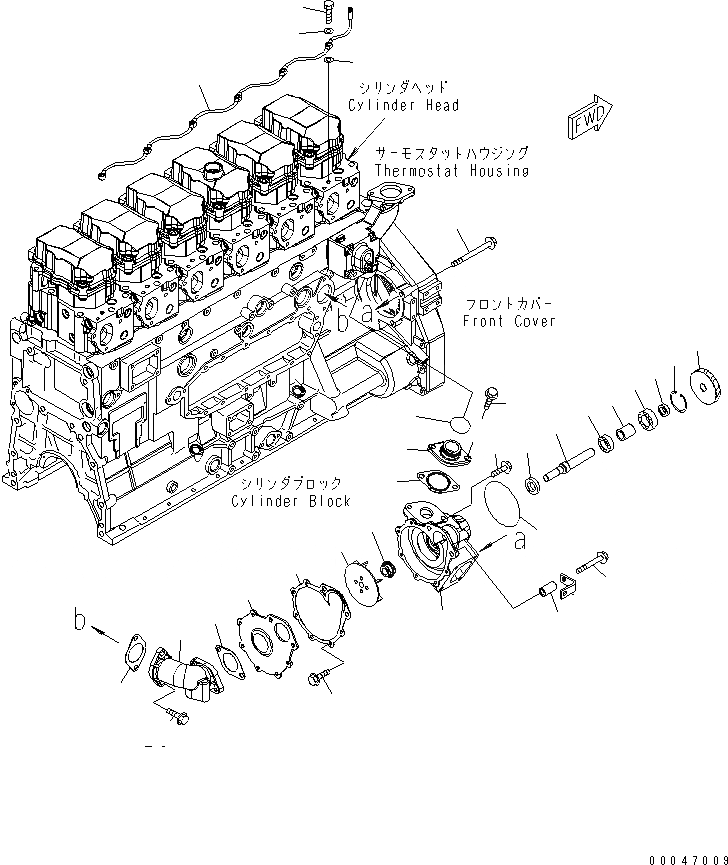 シリンダヘッド
Cylinder Head

FWD

サーモスタットハウジング
Thermostat Housing

b
a

フロントカバー
Front Cover

シリンダブロック
Cylinder Block

a

b

00047009