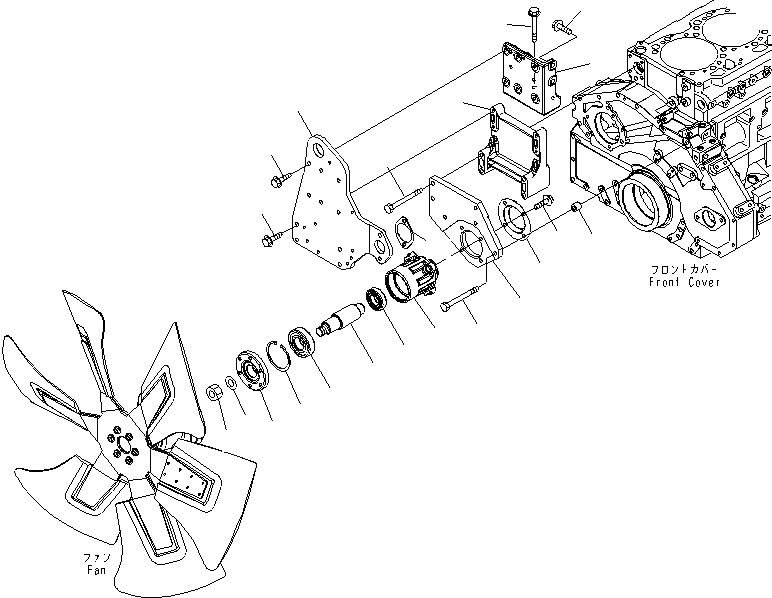 フロントカバー
Front Cover

ファン
Fan