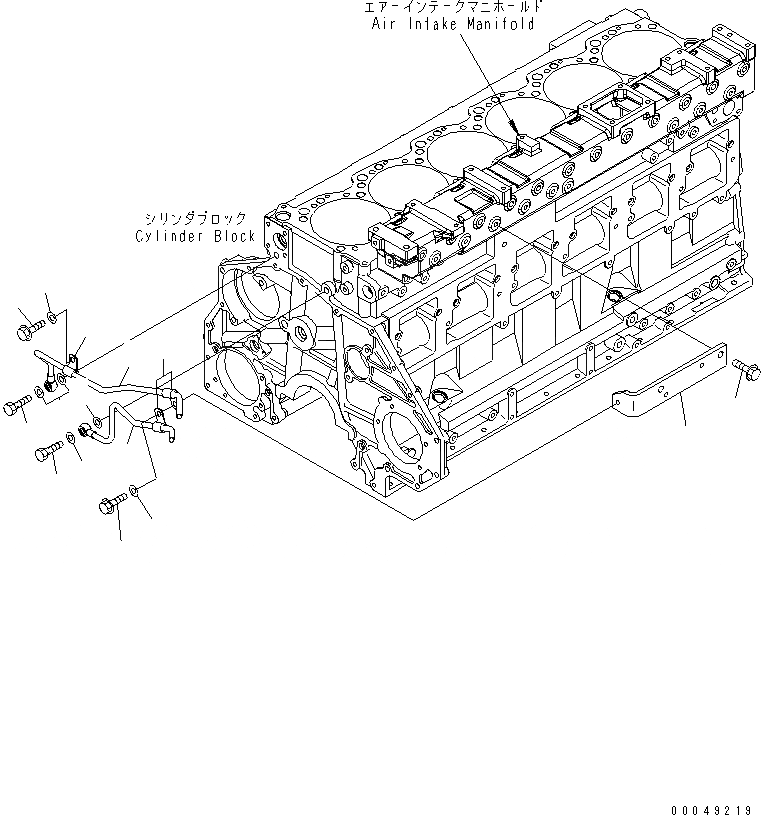 エアーインテークマニホールド
Air Intake Manifold

シリンダブロック
Cylinder Block

00049219