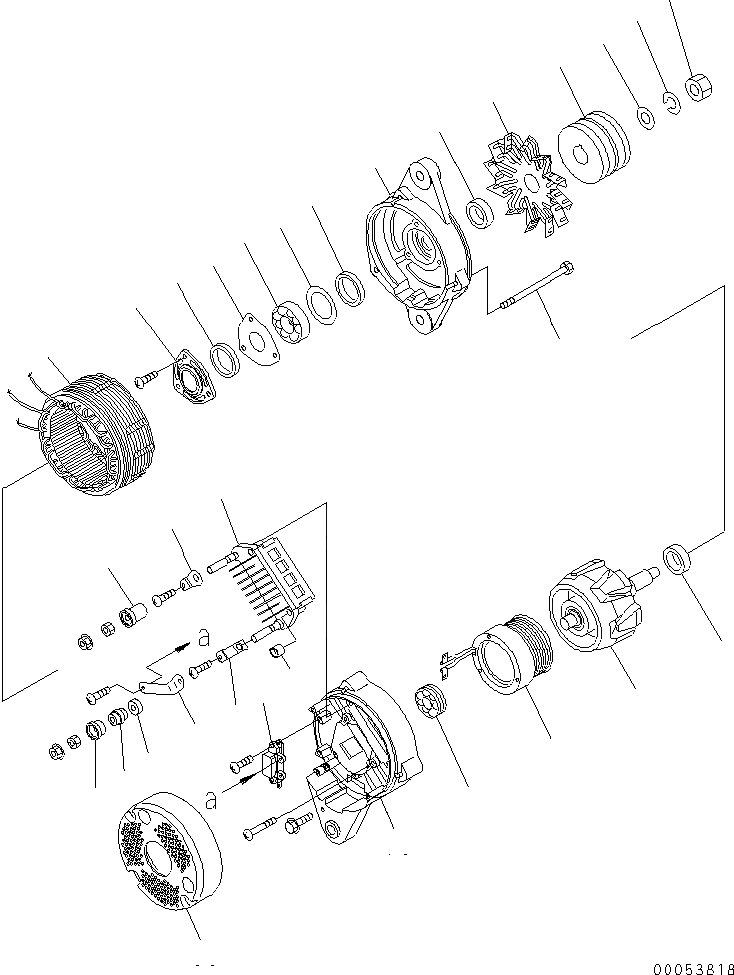 a
a
00053818