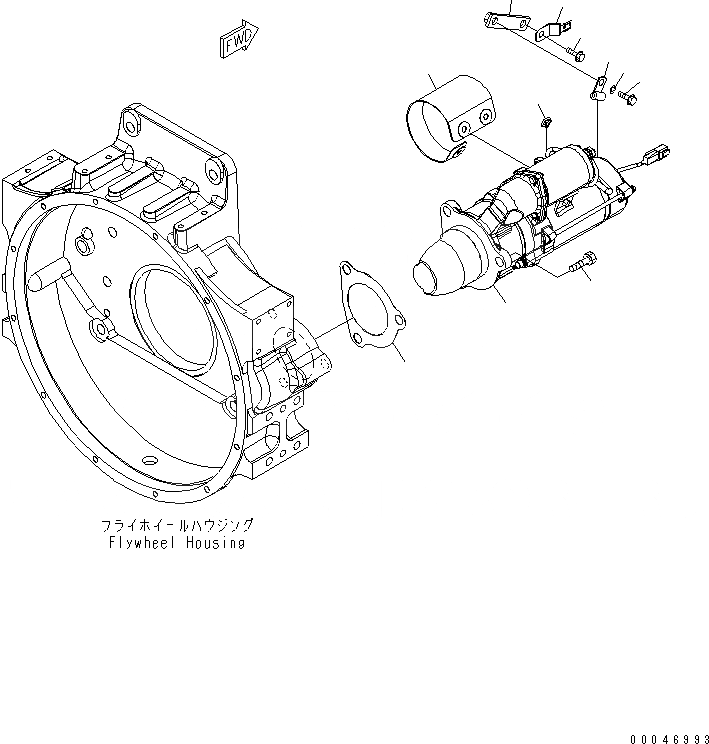 FWD

フライホイールハウジング
Flywheel Housing

00046993