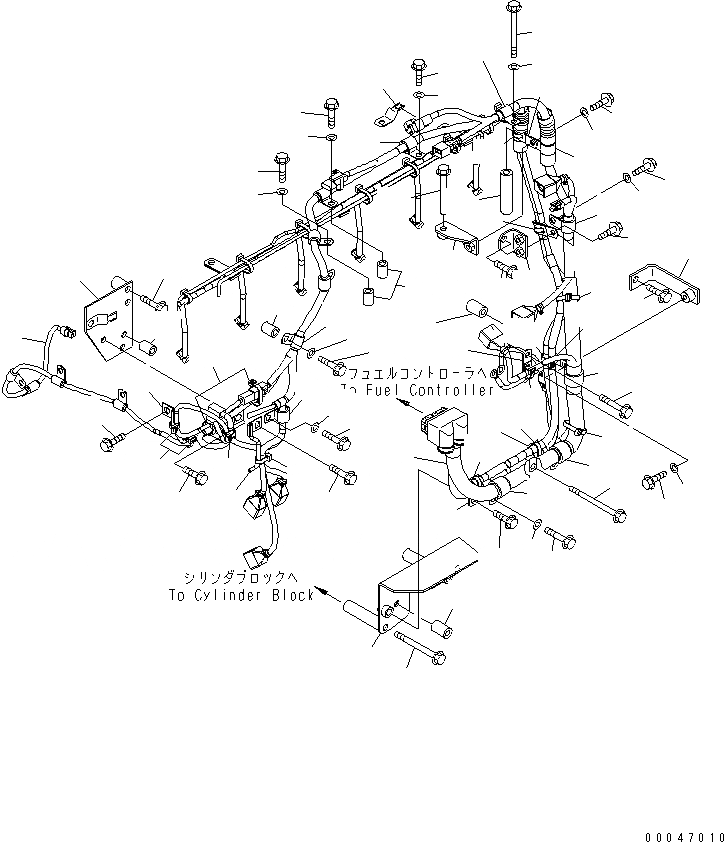 フュエルコントローラへ
To Fuel Controller

シリンダブロックへ
To Cylinder Block

00047010