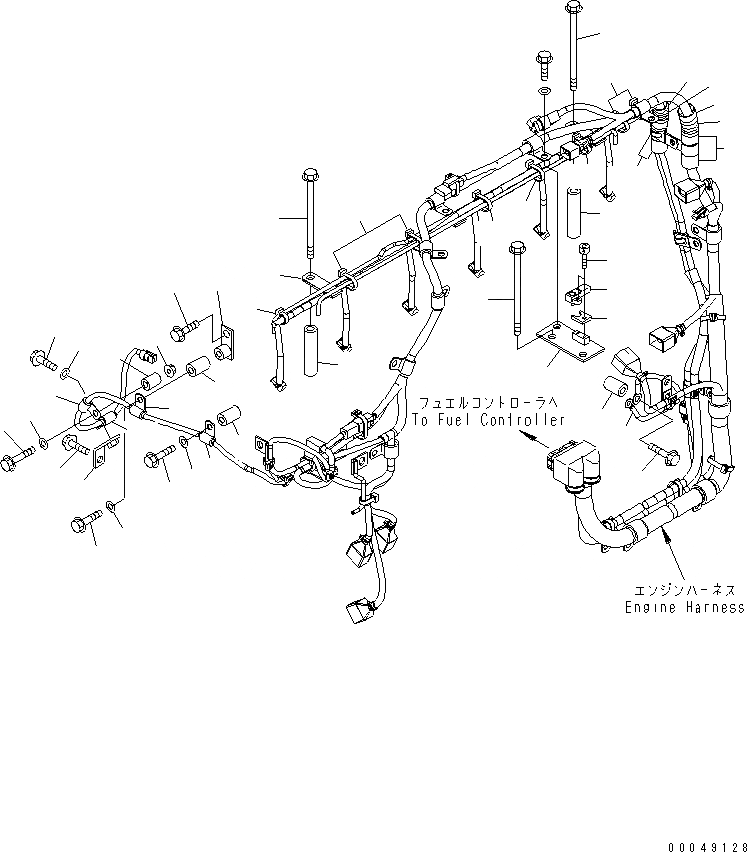 フュエルコントローラへ
To Fuel Controller

エンジンハーネス
Engine Harness

00049128