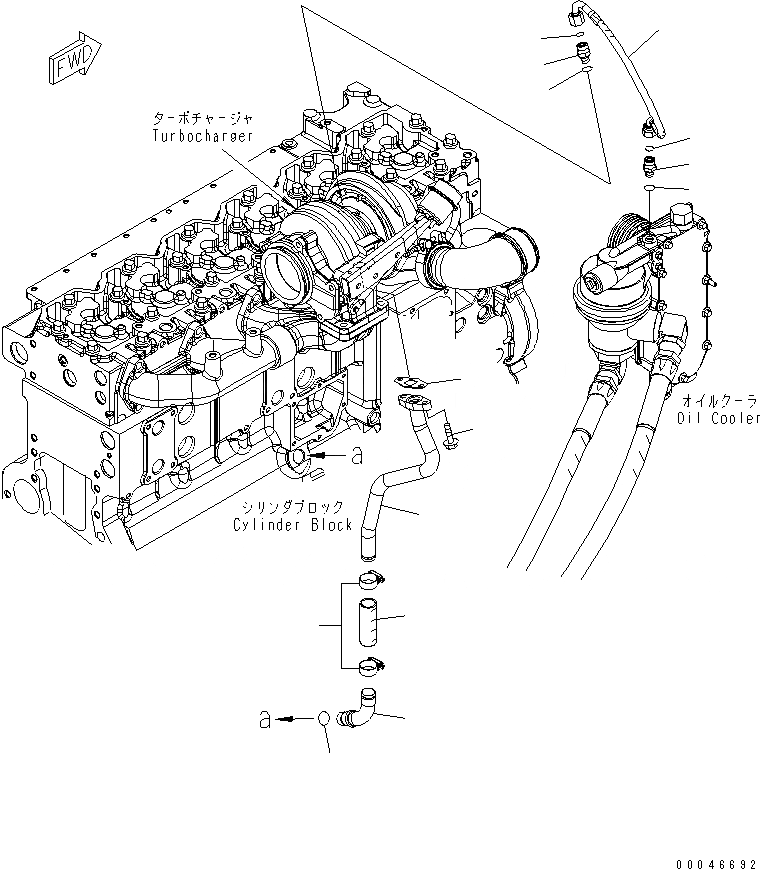 FWD

ターボチャージャ
Turbocharger

オイルクーラ
Oil Cooler

a

シリンダブロック
Cylinder Block

a

00046692