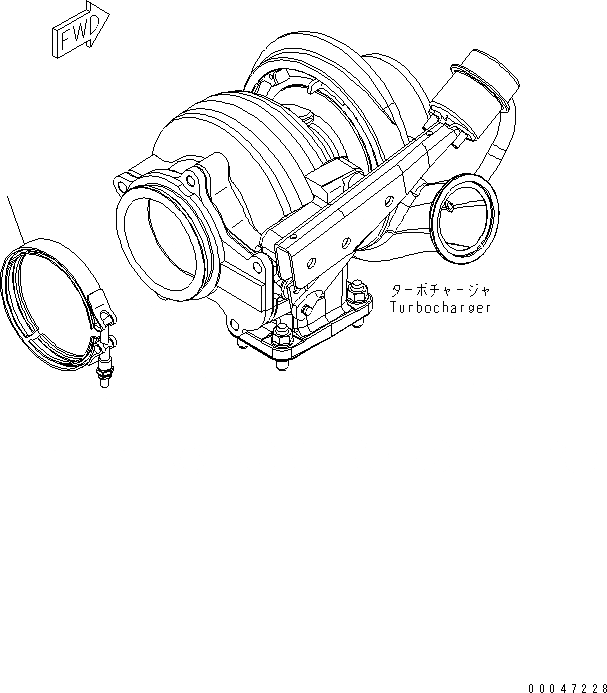 FWD

ターボチャージャ
Turbocharger

00047228