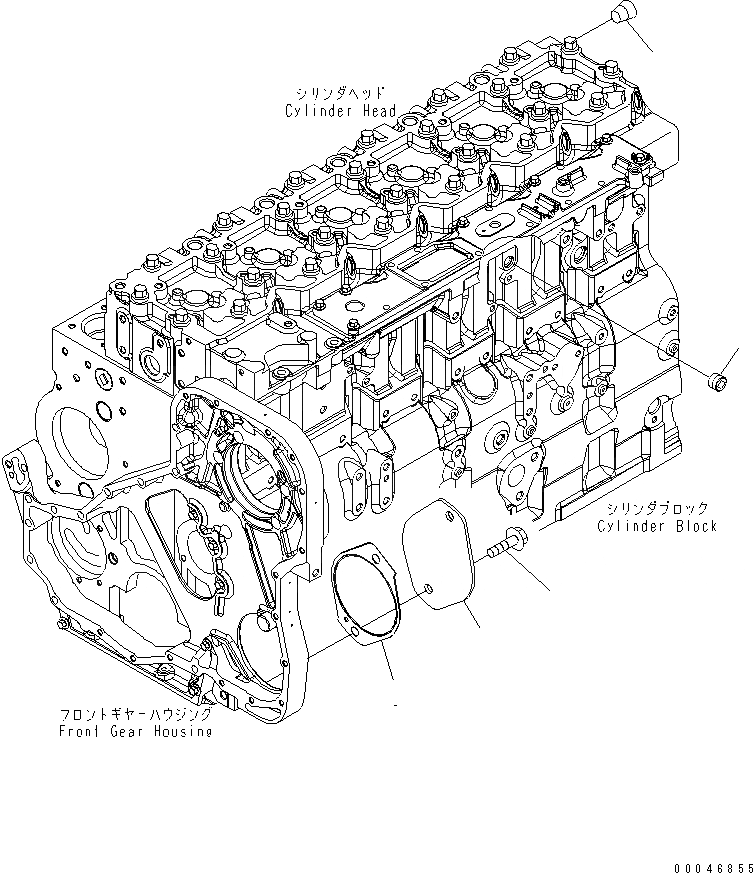 シリンダヘッド
Cylinder Head

シリンダブロック
Cylinder Block

フロントギヤーハウジング
Front Gear Housing

00046855