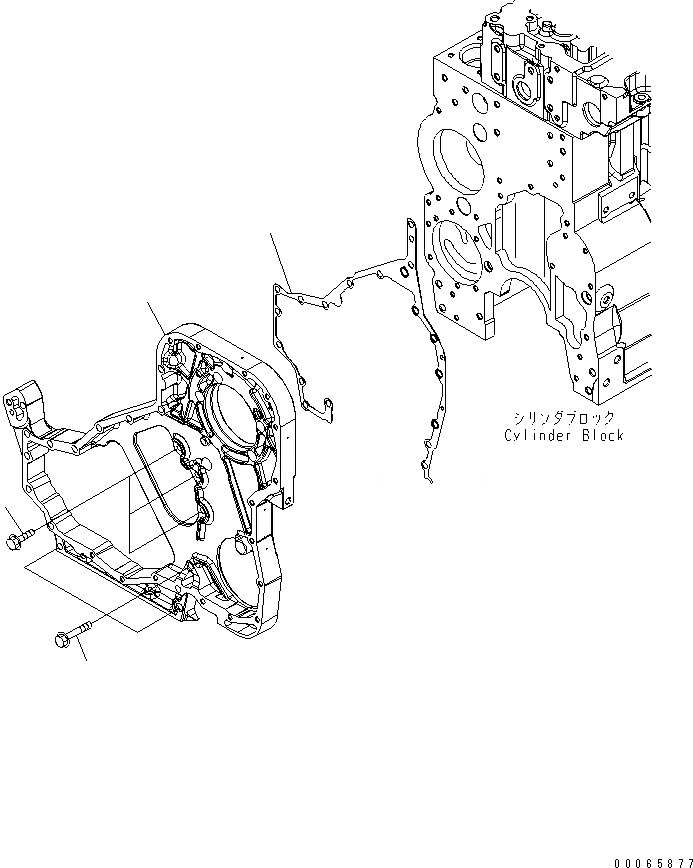 シリンダブロック
Cylinder Block

00065877