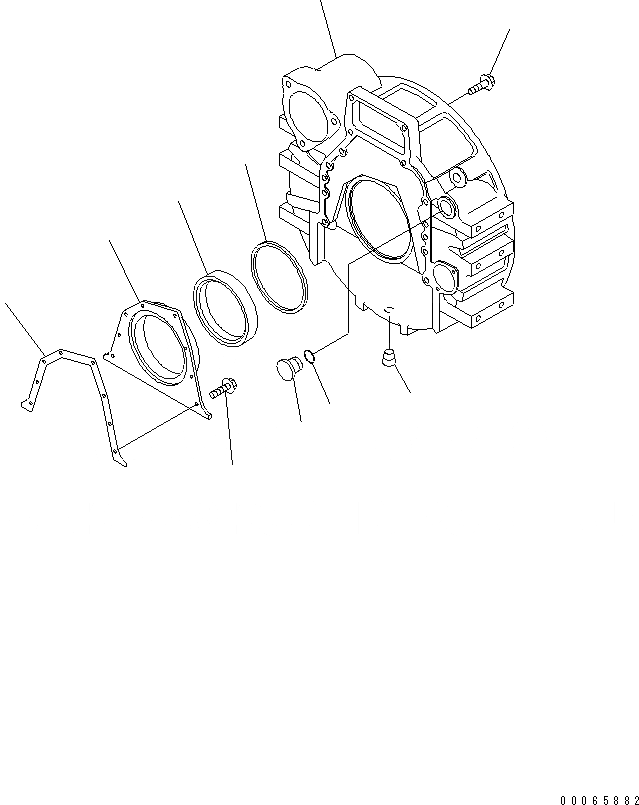 00065882