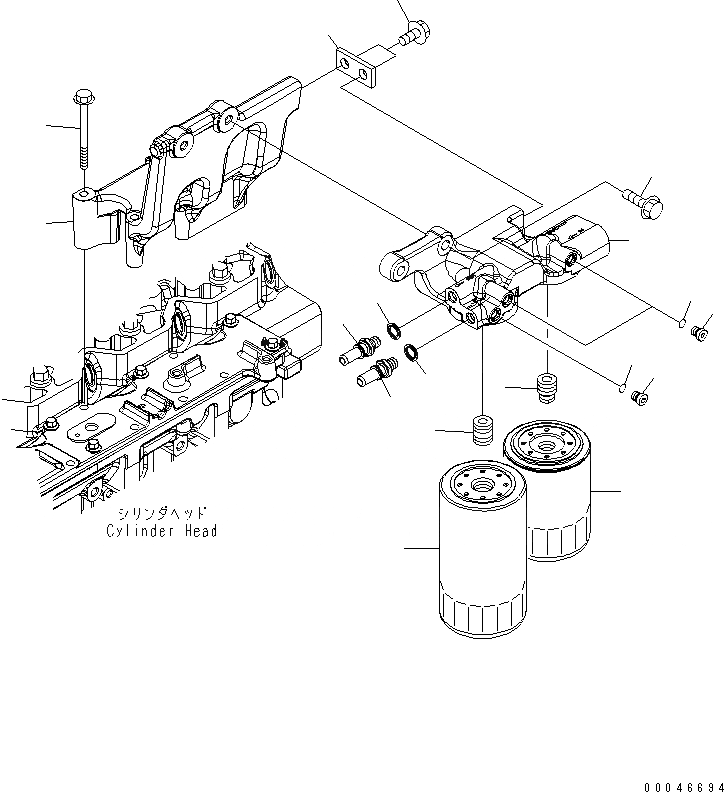 シリンダヘッド
Cylinder Head

00046694