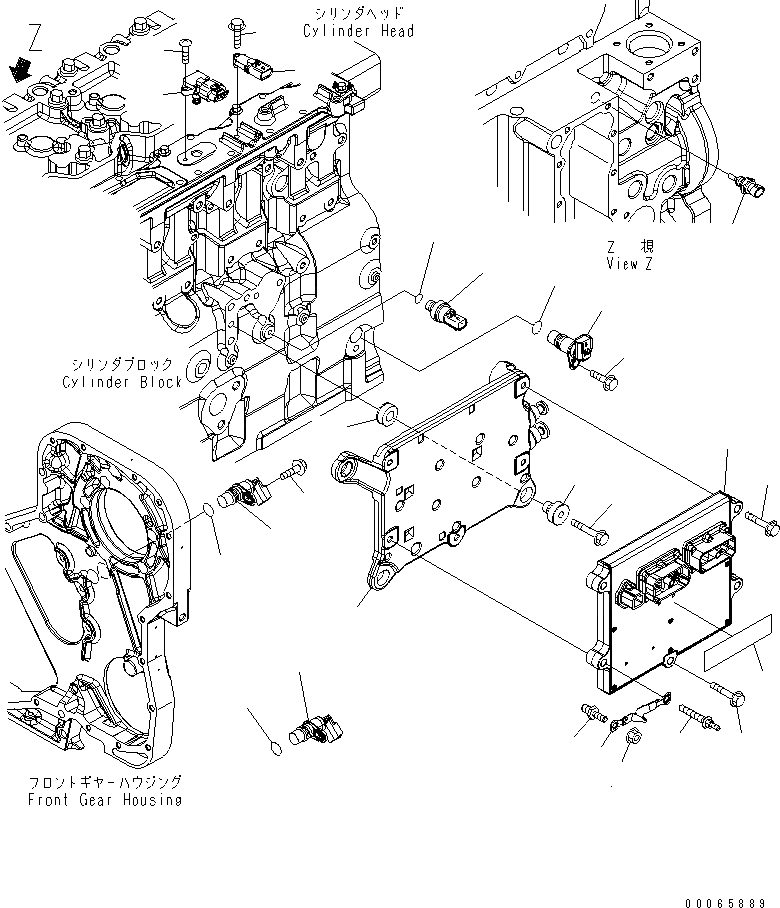 Z

シリンダヘッド
Cylinder Head

Z 視
View Z

シリンダブロック
Cylinder Block

フロントギヤーハウジング
Front Gear Housing

00065889