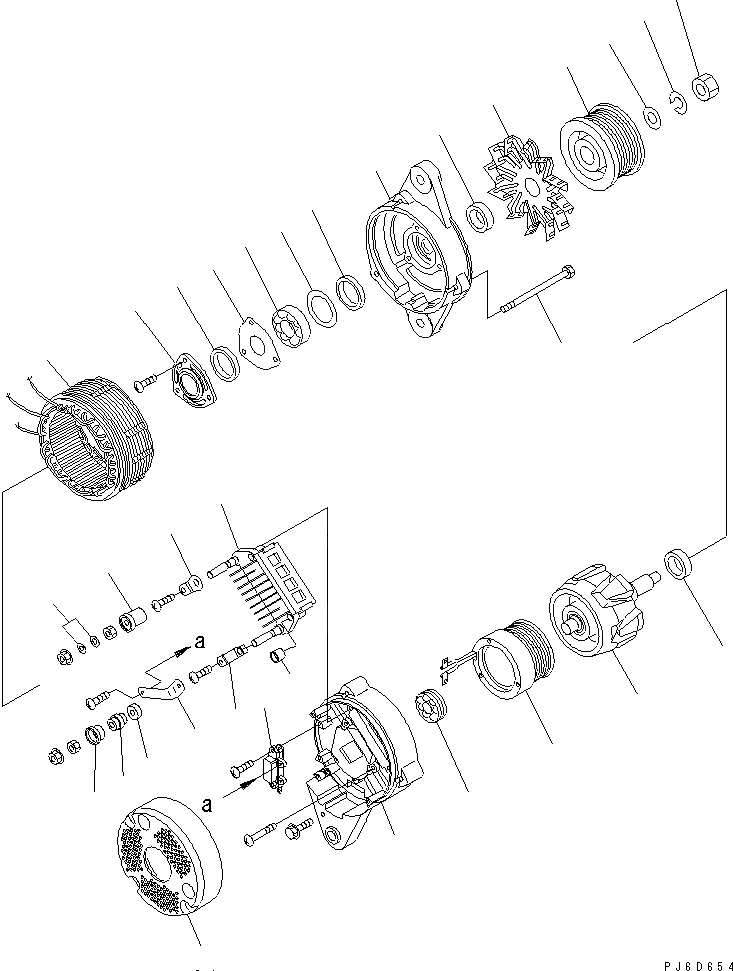 a

a

PJ6D654