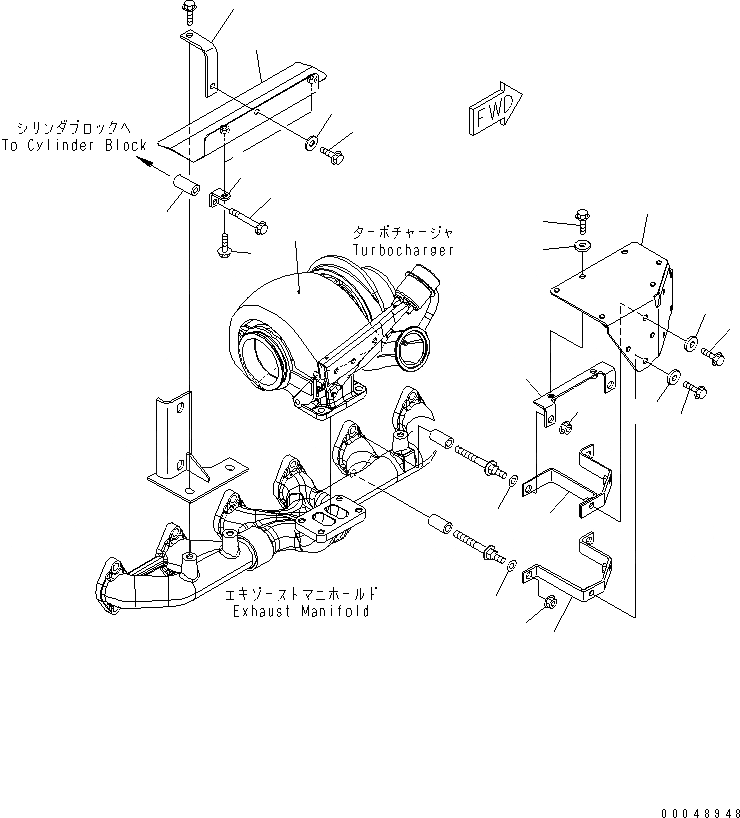 シリンダブロックへ
To Cylinder Block

FWD

ターボチャージャ
Turbocharger

エキゾーストマニホールド
Exhaust Manifold

00048948