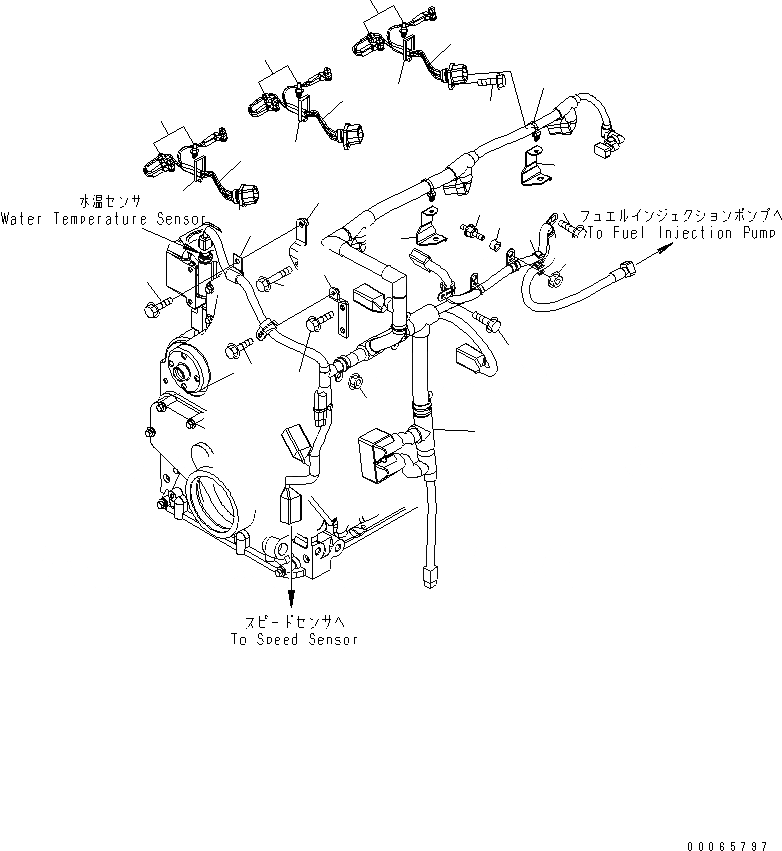 水温センサ
Water Temperature Sensor

フュエルインジェクションポンプへ
To Fuel Injection Pump

スピードセンサへ
To Speed Sensor

00065797